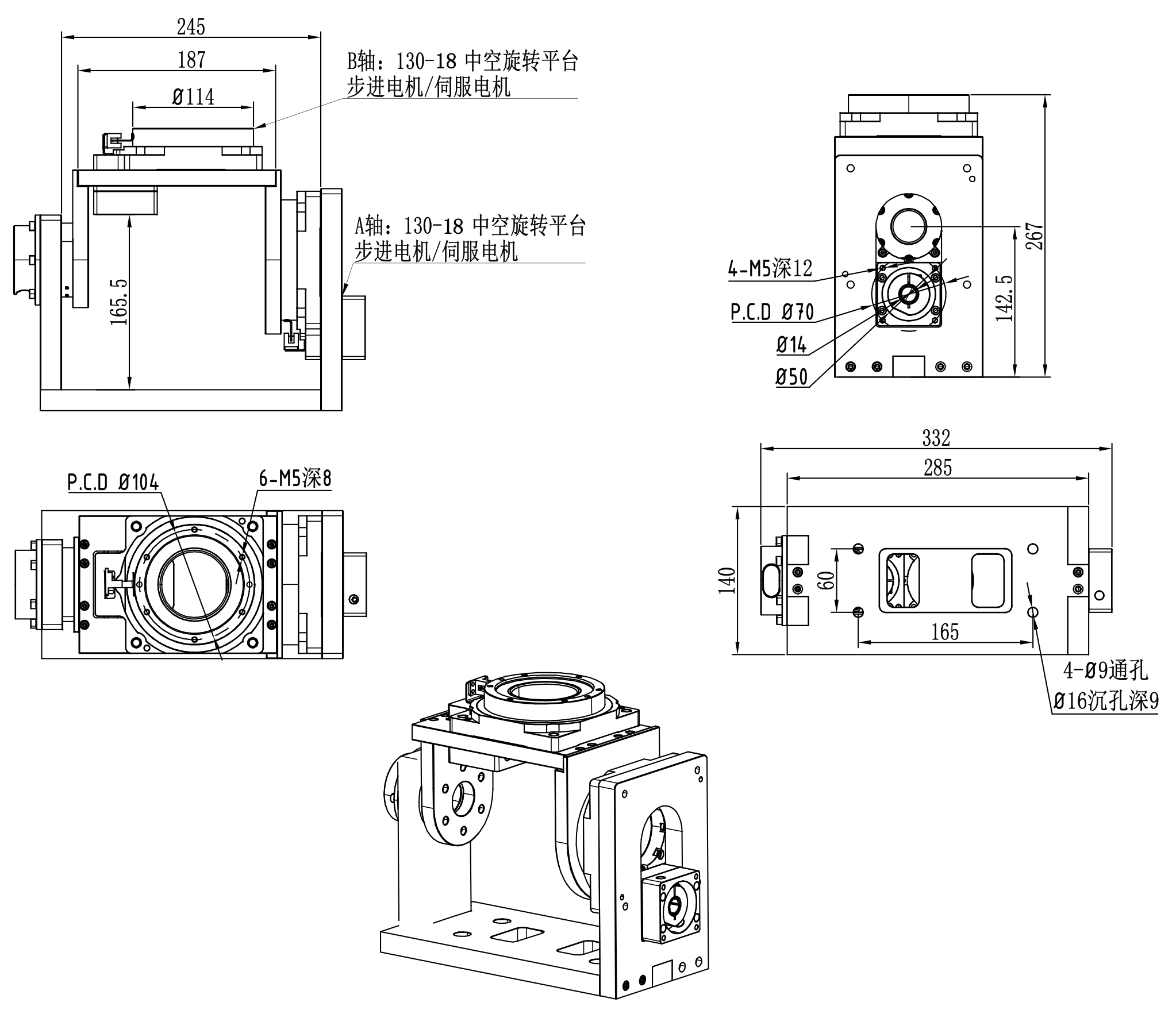 245

187

Ø114

B轴：130-18 中空旋转平台
步进电机/伺服电机

A轴：130-18 中空旋转平台
步进电机/伺服电机

165.5

267

142.5

4-M5深12

P.C.D Ø70

Ø14

Ø50

P.C.D Ø104

6-M5深8

332

285

140

60

165

4-Ø9通孔
Ø16沉孔深9